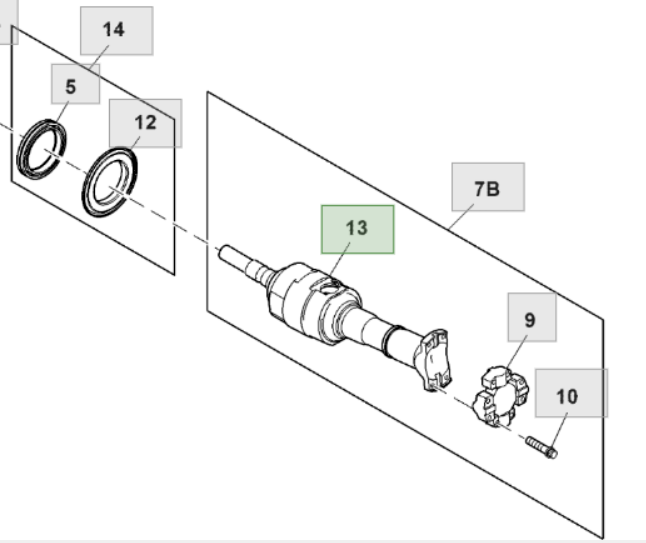 14
5
12
7B
13
9
10