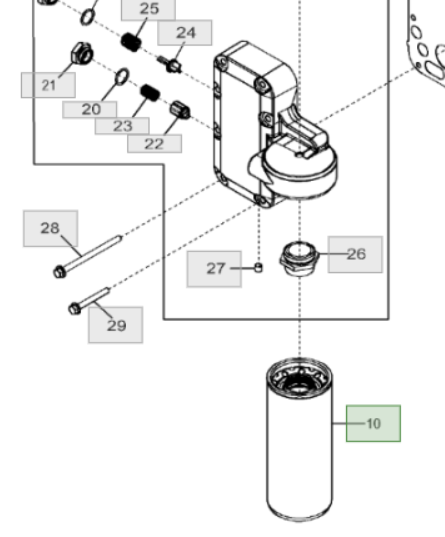 25
24
21
20
23
22
28
27
26
29
10