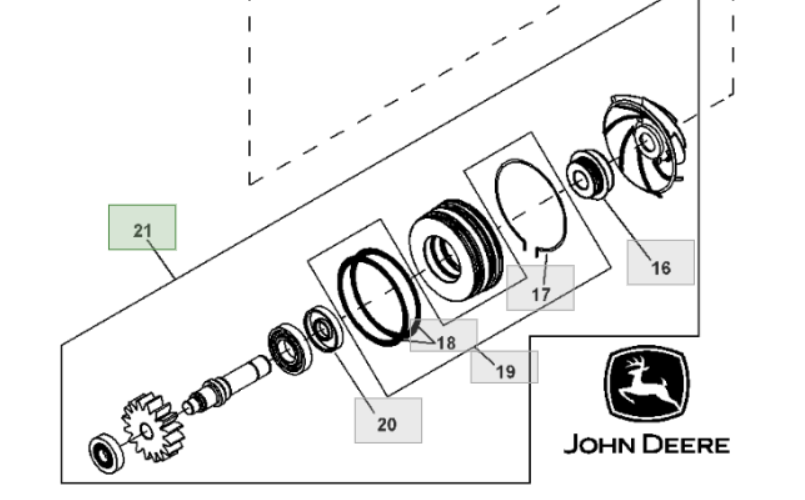 21

16

17

18

19

20

JOHN DEERE