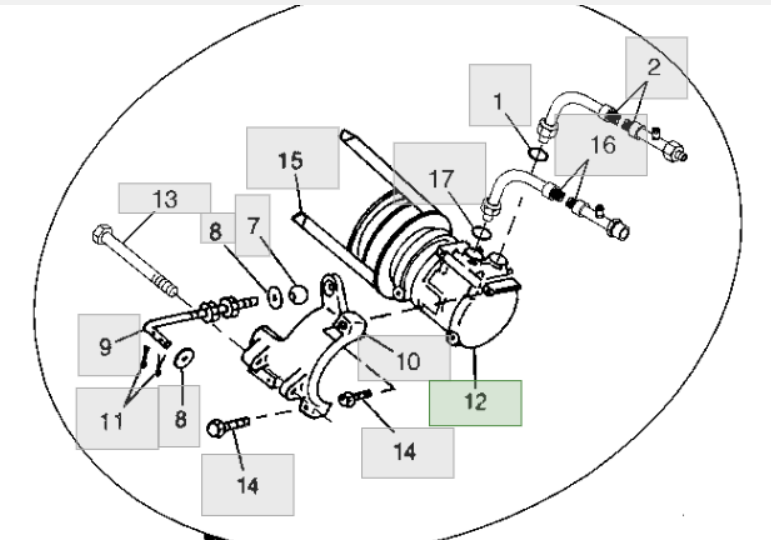 2
1
16
15
17
13
8
7
9
10
12
11
8
14
14