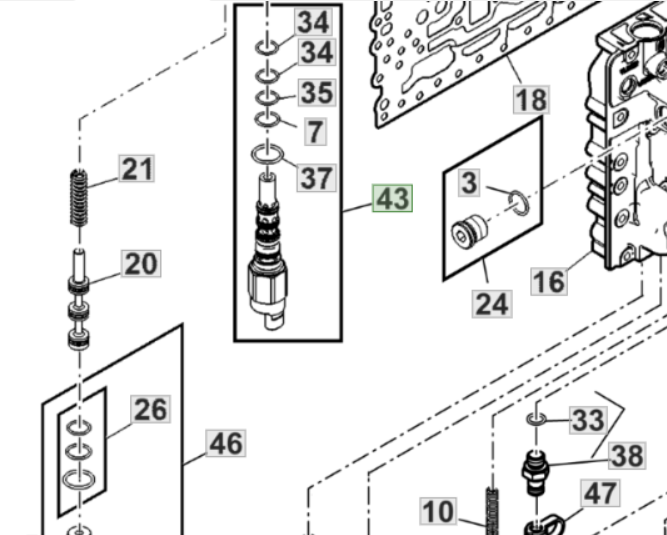 34
34
35
7
37
43
18
3
24
16
21
20
26
46
33
38
47
10