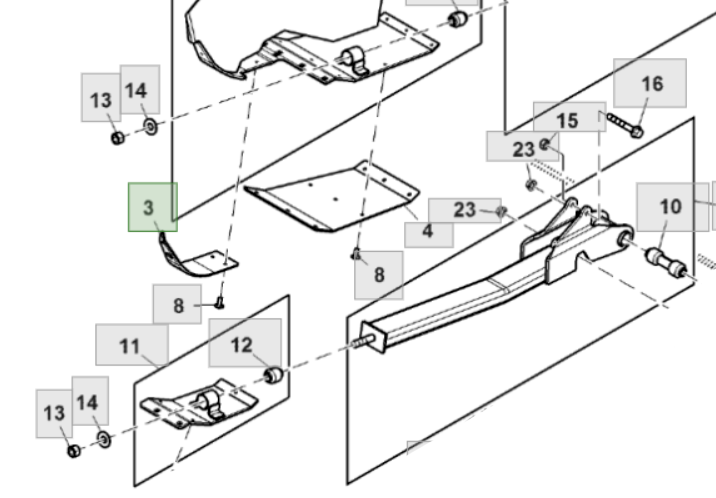 13
14
16
15
23
3
23
4
10
8
8
11
12
13
14