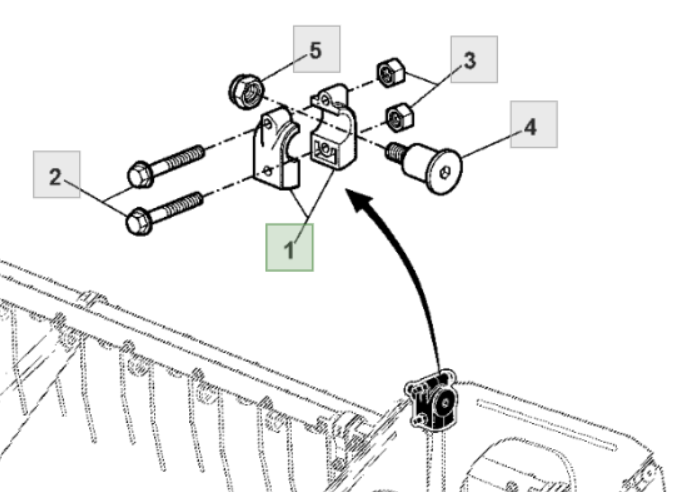 5
3
4
2
1