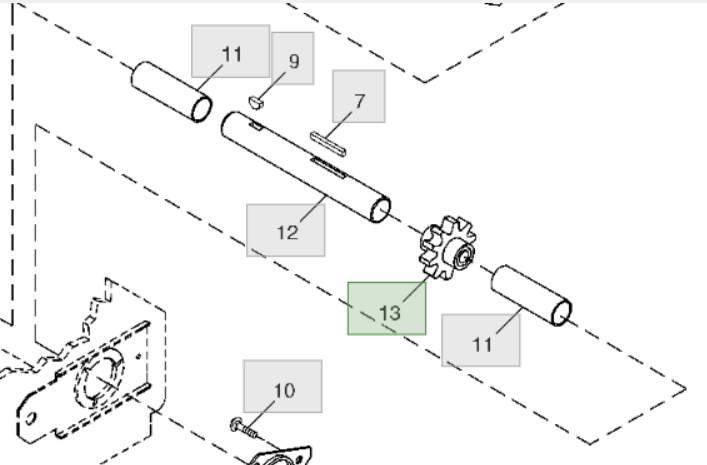 11
9
7
12
13
11
10