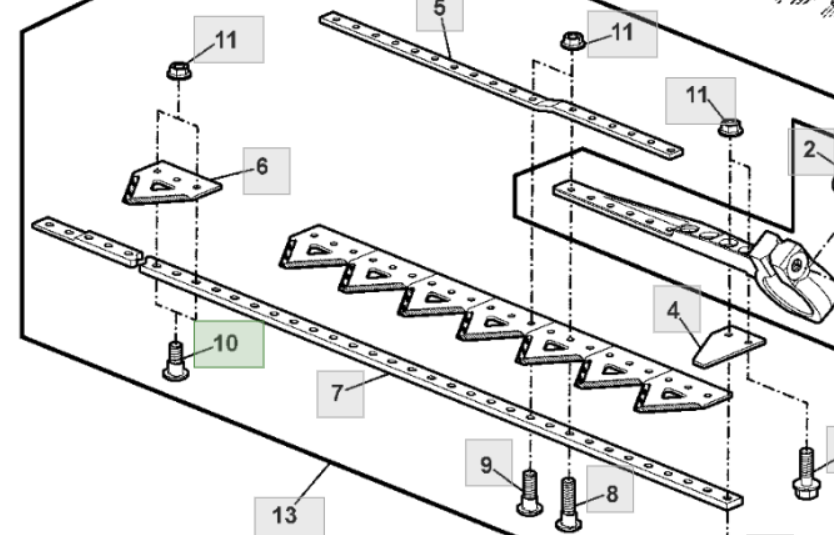 5
11
11
11
2
6
4
10
7
9
8
13