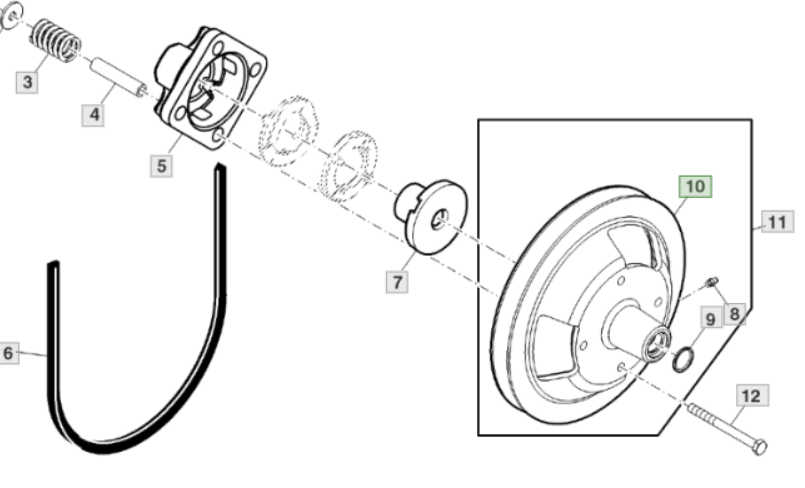 3
4
5
6
7
10
11
8
9
12