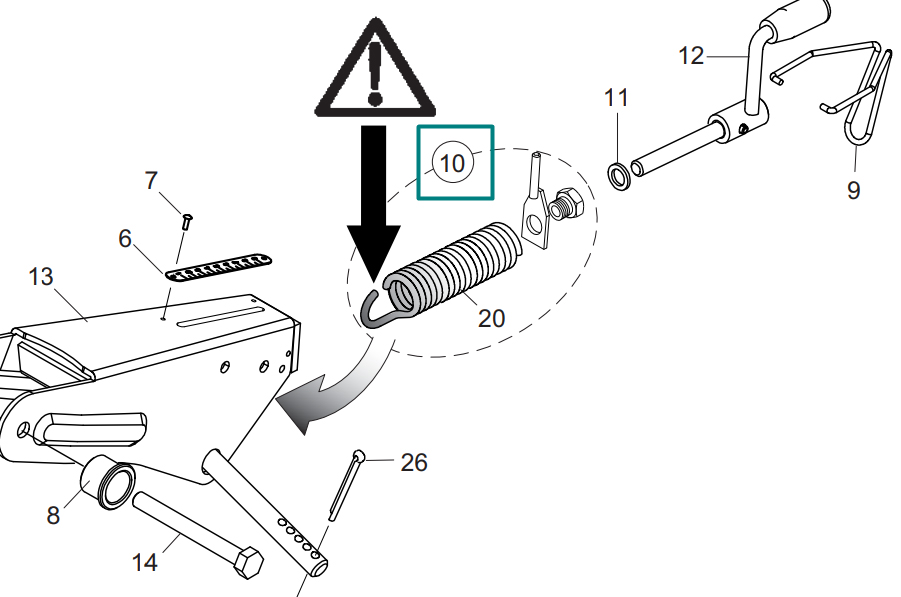 12
11
9
10
7
6
13
20
26
8
14