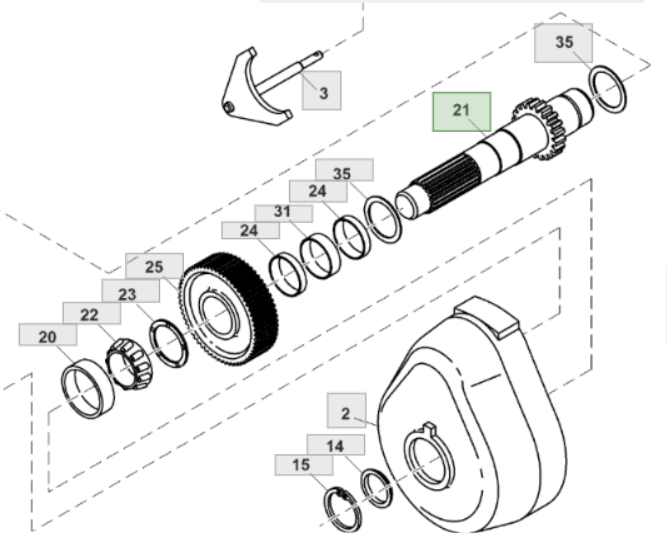 35
3
21
35
24
31
24
25
23
22
20
2
14
15