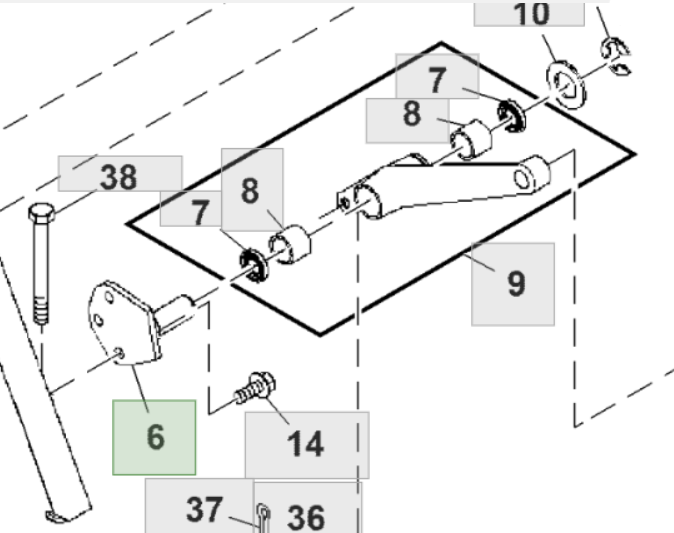 10
7
8
38
8
7
9
6
14
37
36