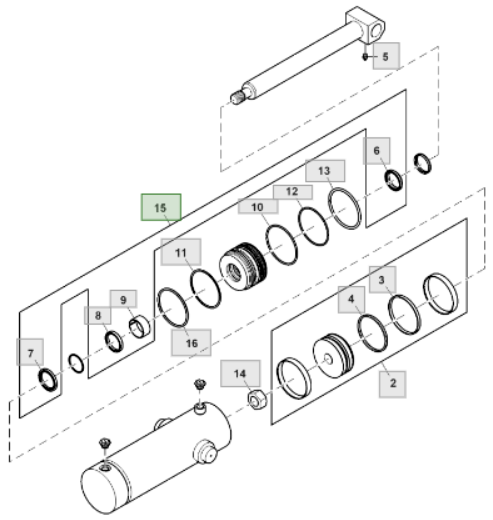 5
6
13
12
10
15
11
9
8
7
16
3
4
14
2