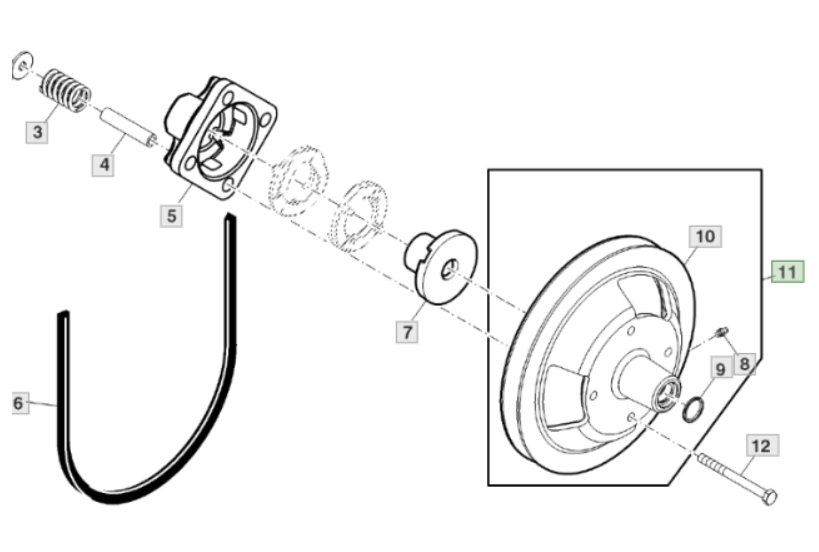 3
4
5
6
7
10
11
8
9
12