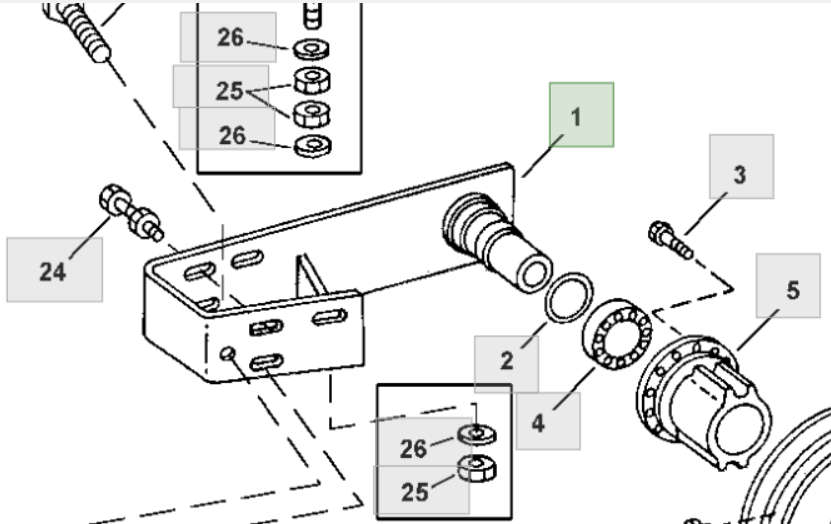 26
25
26
1
3
24
5
2
4
26
25