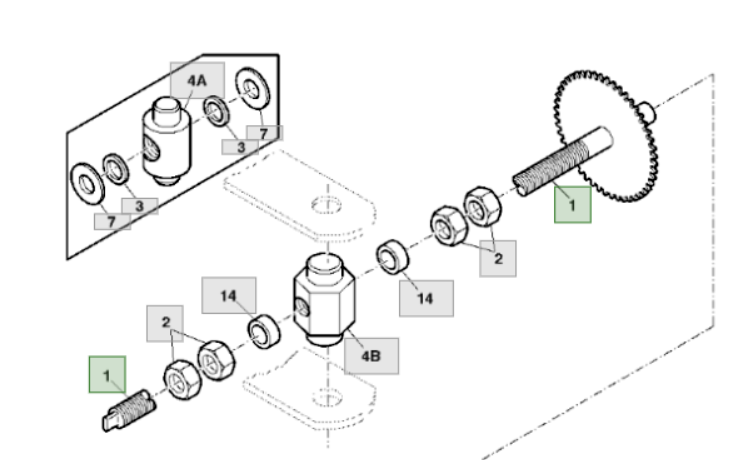 4A
7
3
3
7
1
2
14
14
2
4B
1