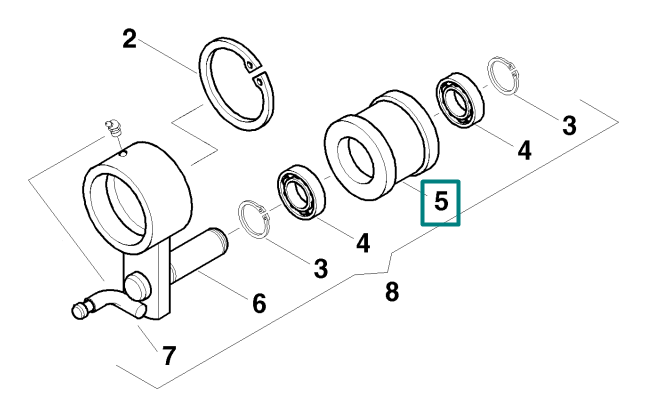 2
3
4
5
4
3
6
8
7