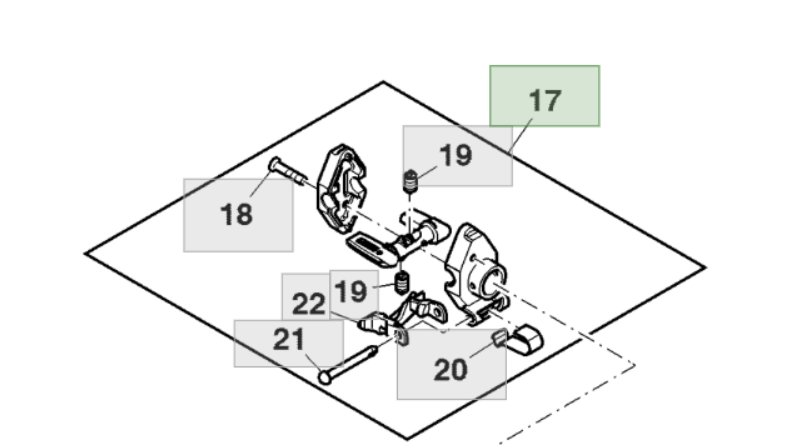 17
19
18
19
22
21
20