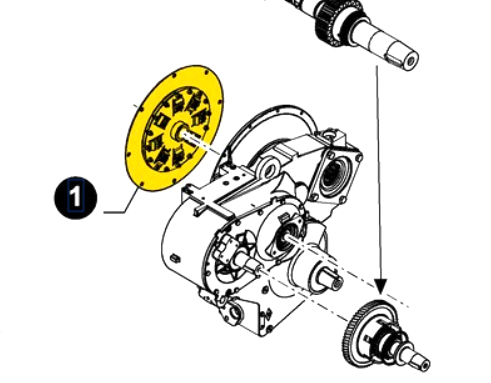 1