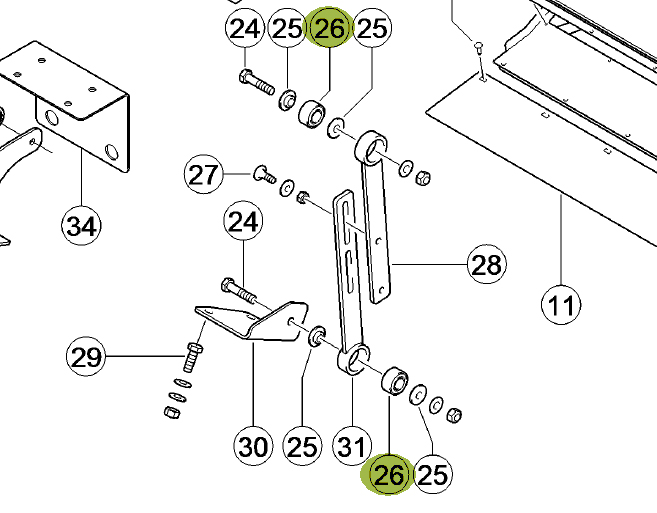 24 25 26 25
27
34
24
28
11
29
30 25 31
26 25