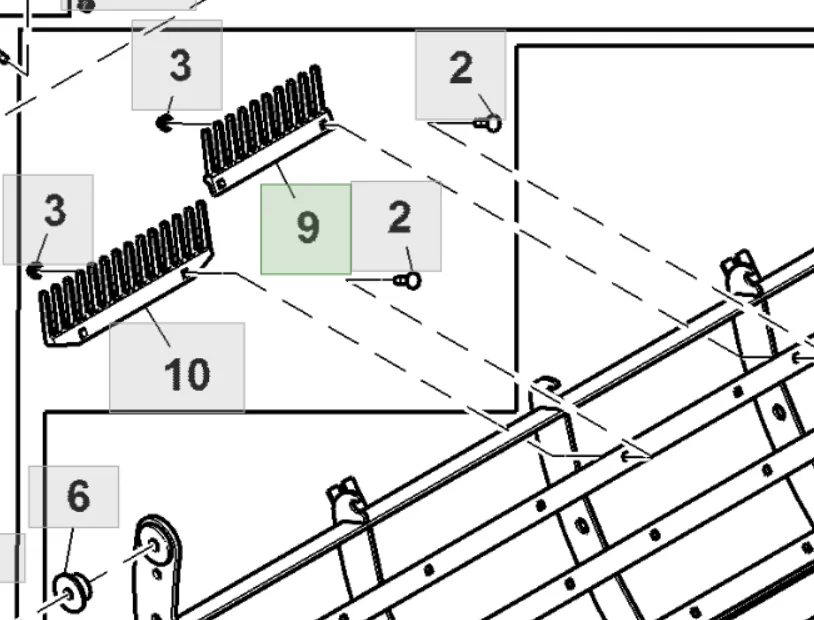 3
2
3
9
2
10
6