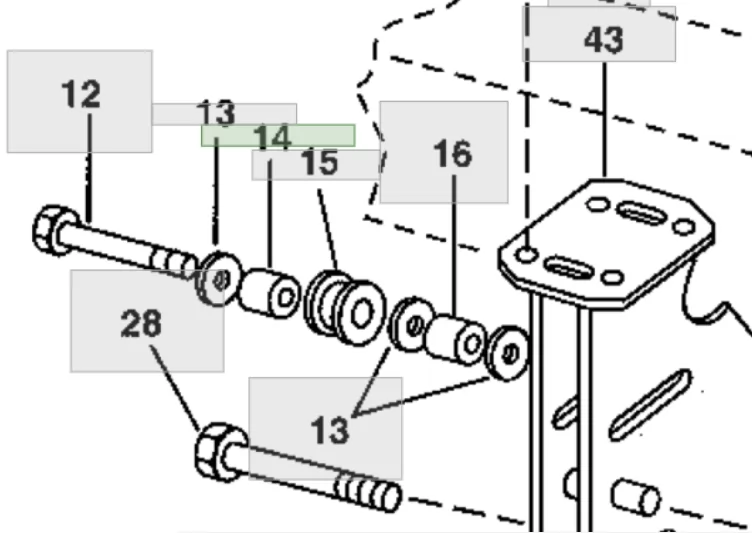 43
12
13
14
15
16
28
13