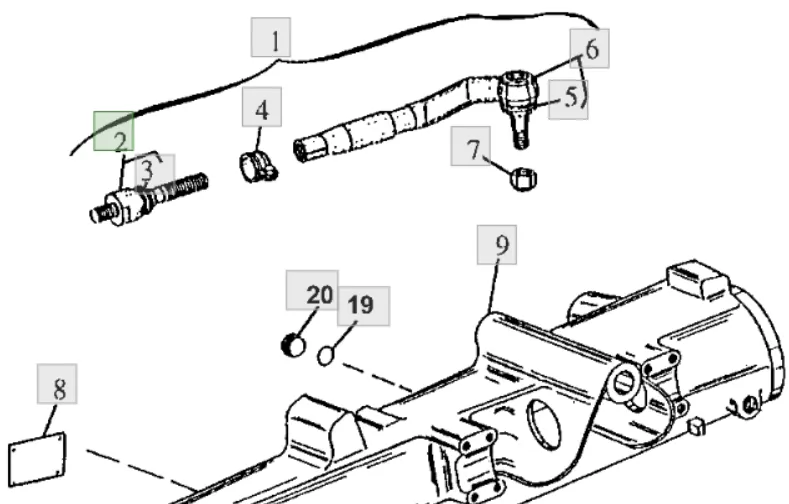 1
6
4
5
2
7
3
9
20
19
8