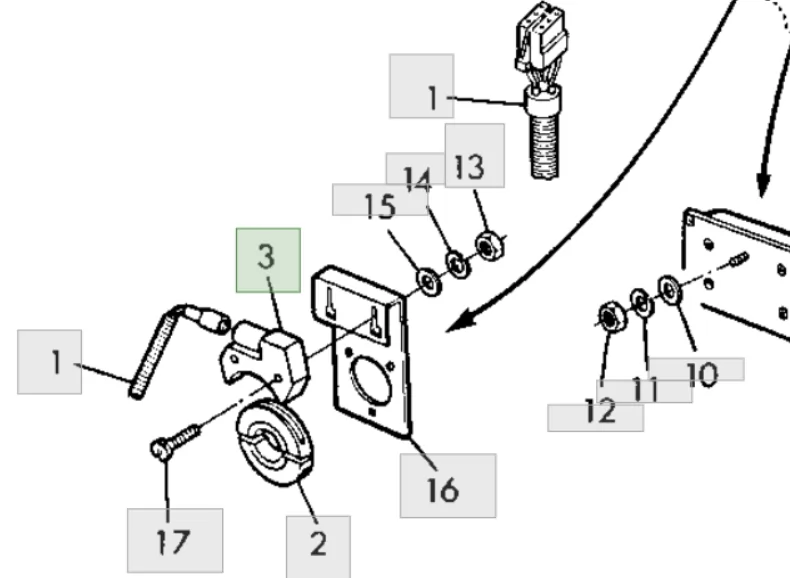 1
13
14
15
3
1
10
11
12
16
17
2