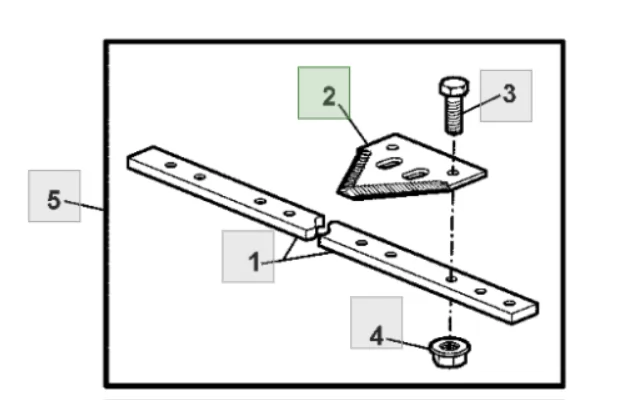 2
3
5
1
4