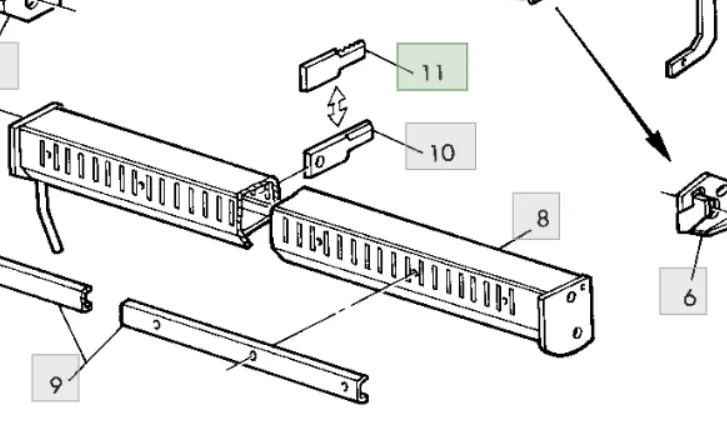 11
10
8
6
9