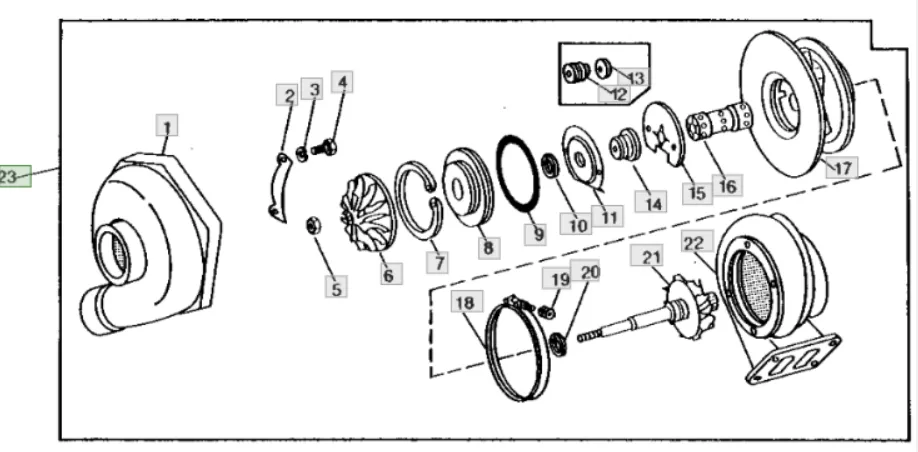 23
1
2
3
4
5
6
7
8
9
10
11
12
13
14
15
16
17
18
19
20
21
22