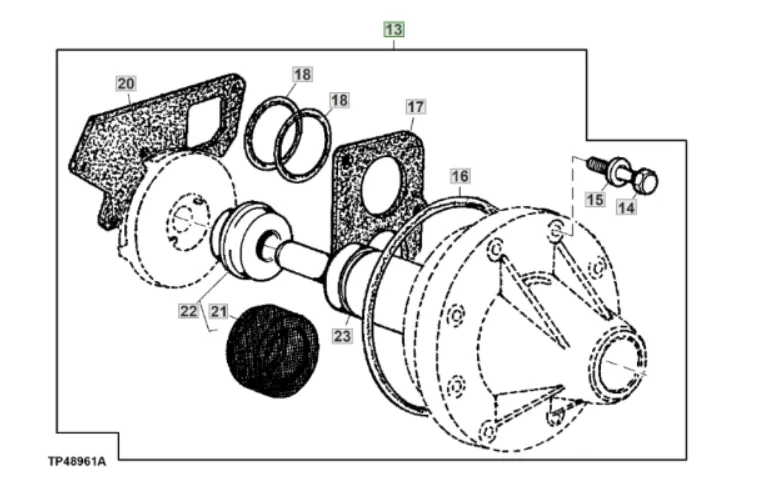 13
20
18
18
17
16
15
14
22
21
23
TP48961A