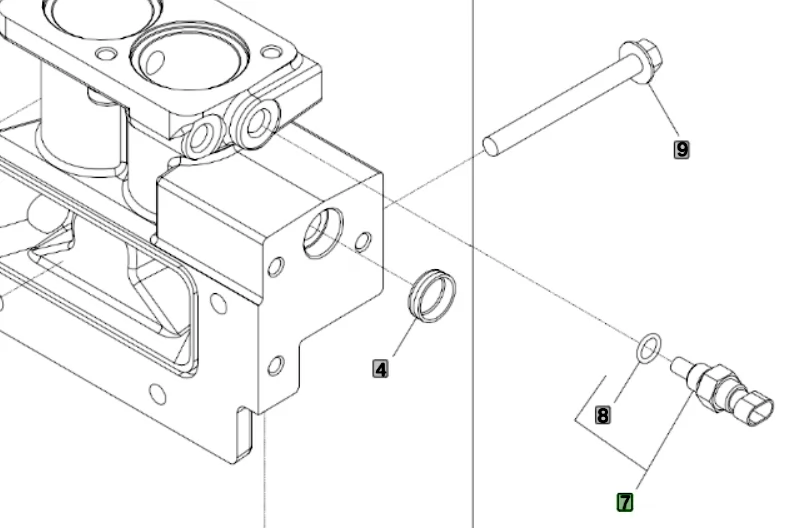 9

4

8

7