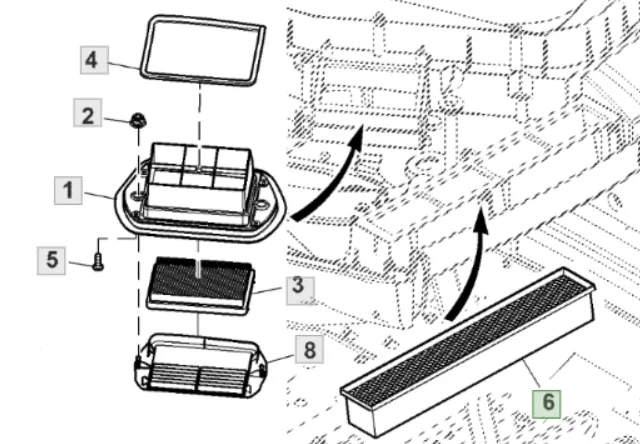 4
2
1
5
3
8
6