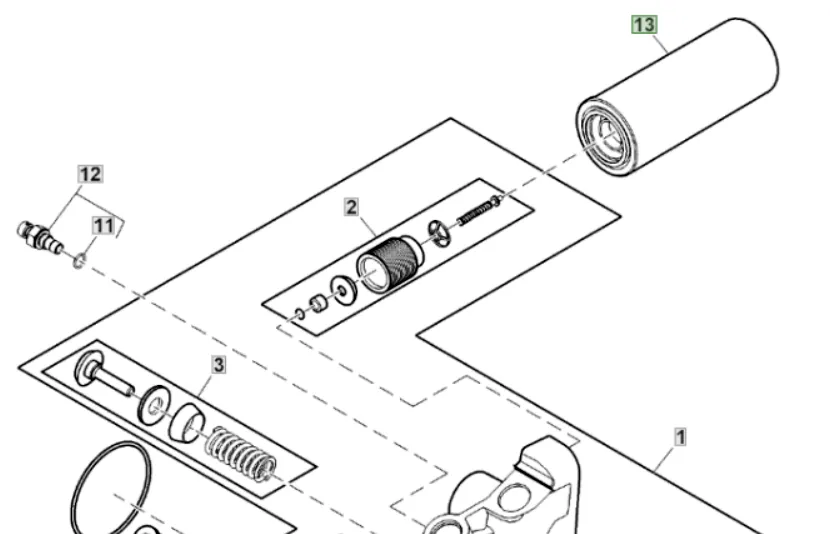 13

12

11

2

3

1