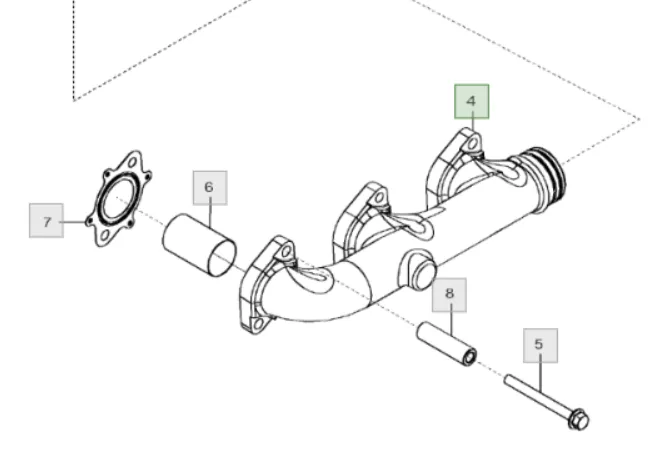 4
6
7
8
5