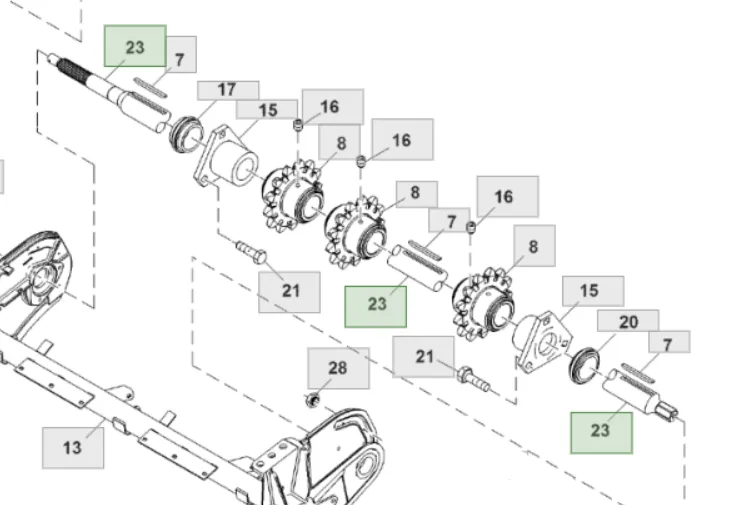 23
7
17
15
16
8
16
8
7
16
8
21
23
15
20
7
21
28
23
13