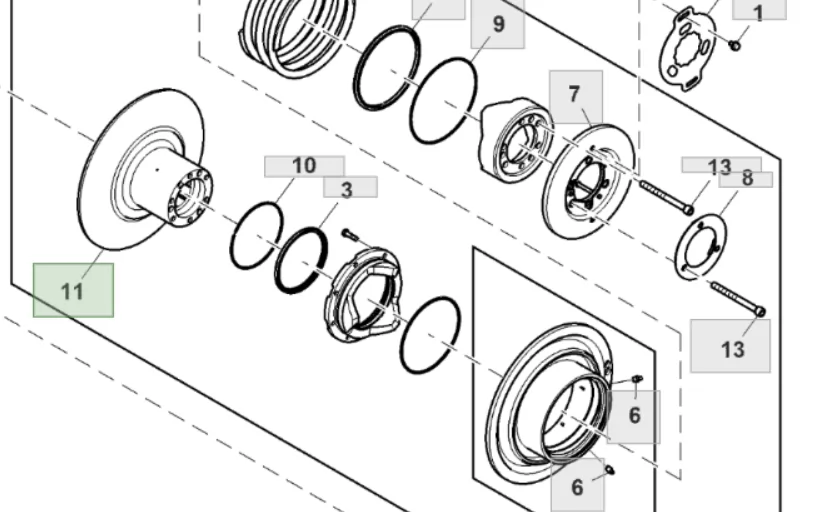 9
1
7
10
3
13
8
11
13
6
6