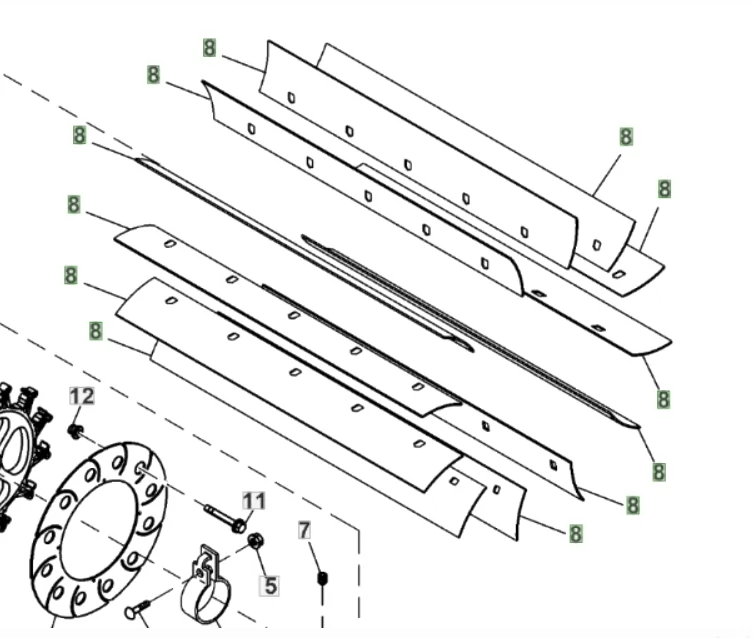 8
8
8
8
8
8
8
8
8
8
8
8
12
11
7
5