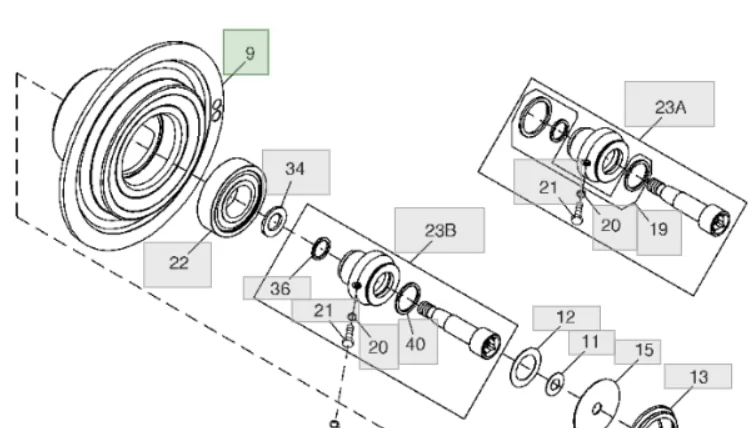 9
23A
34
21
20
19
22
23B
36
21
20
40
12
11
15
13