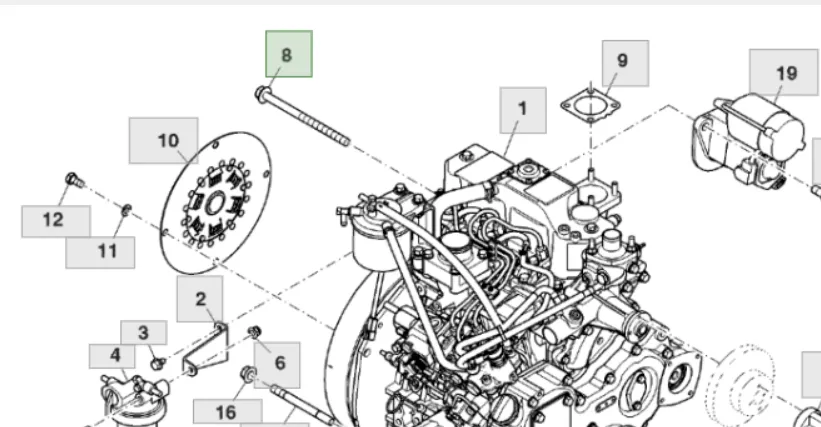 8
9
19
1
10
12
11
2
3
4
6
16