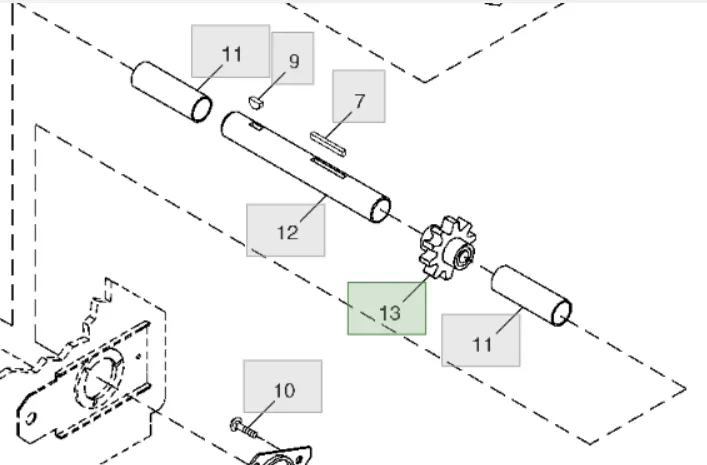 11
9
7
12
13
11
10