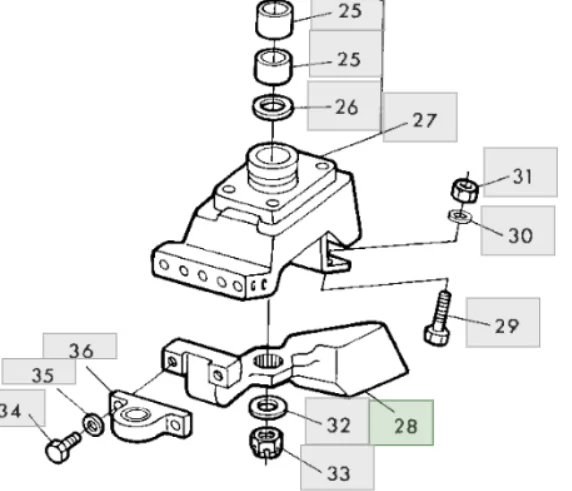 25
25
26
27
31
30
29
36
35
34
32
28
33