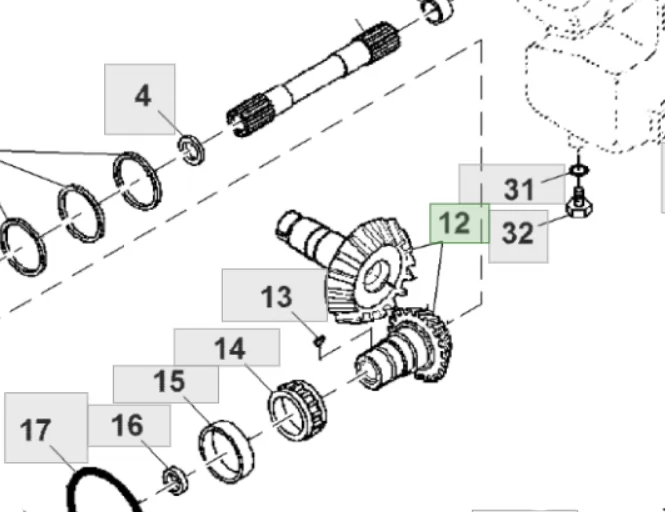 4
31
12
32
13
14
15
17
16