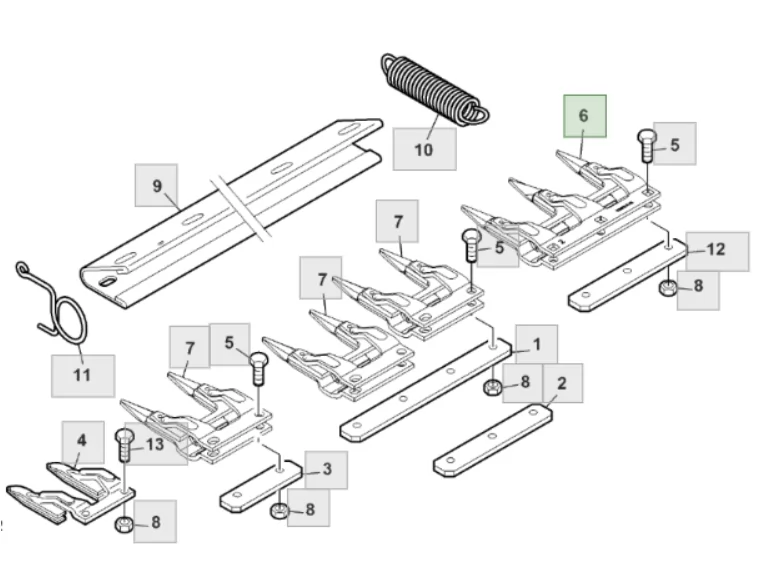 10
6
5
9
7
5
12
7
8
11
7
5
1
8
2
4
13
3
8
8