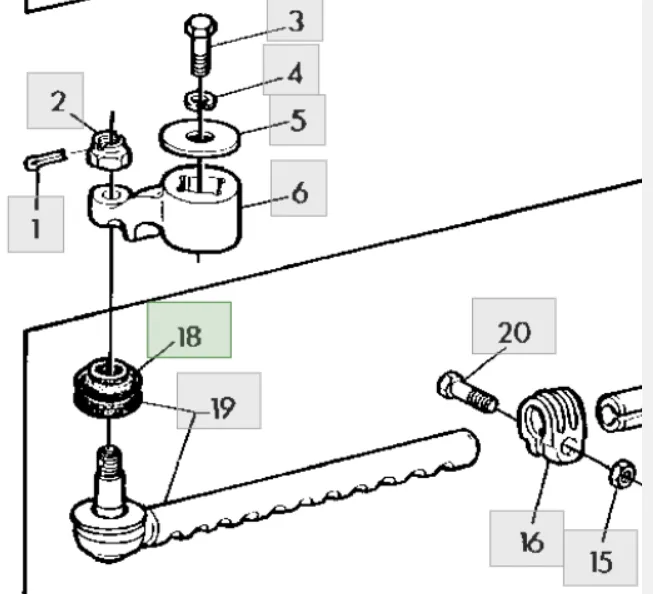 3
4
2
5
6
1
18
20
19
16
15