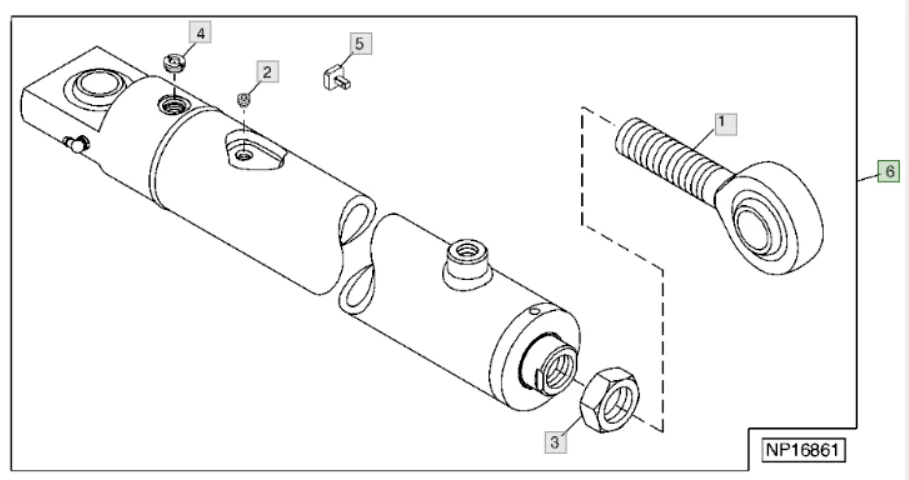 4
5
2
1
6
3
NP16861