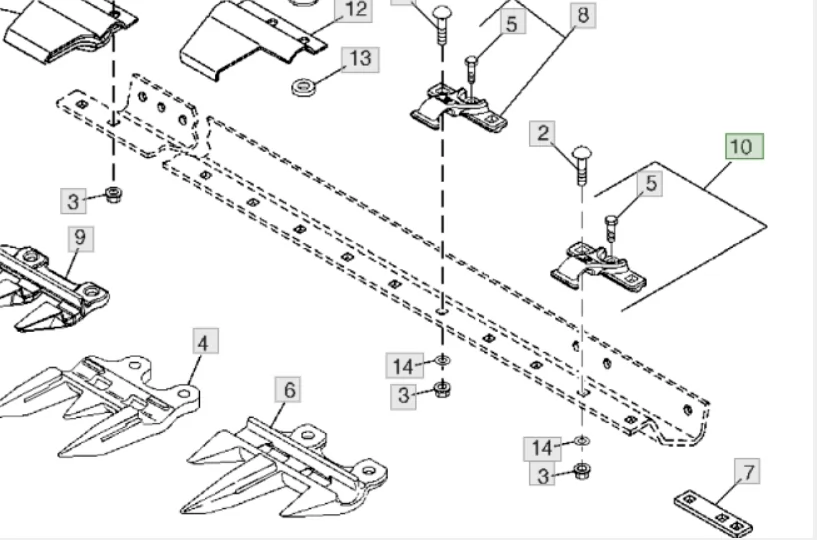 12
5
8
13
2
10
5
3
9
4
14
3
6
14
3
7