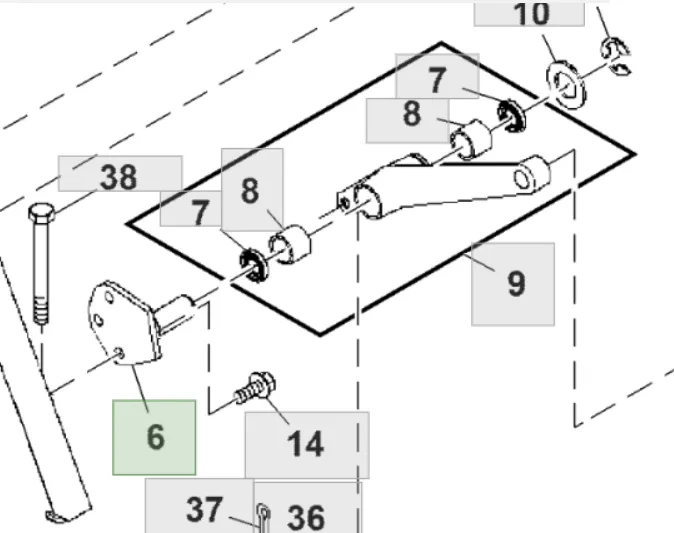 10
7
8
38
8
7
9
6
14
37
36