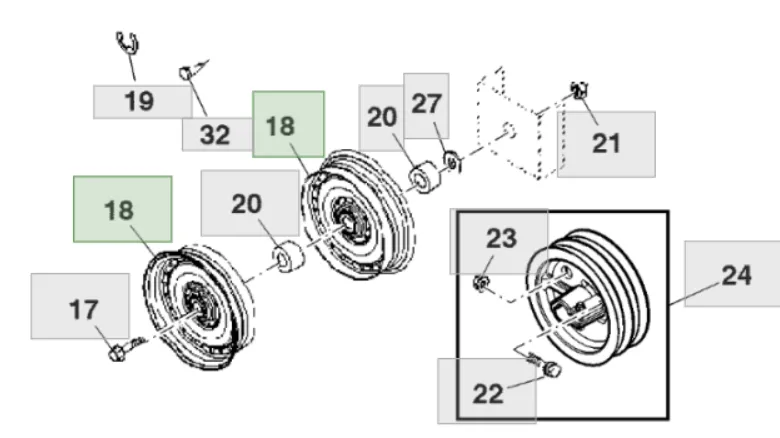 19
32
18
20
27
21
18
20
23
24
17
22