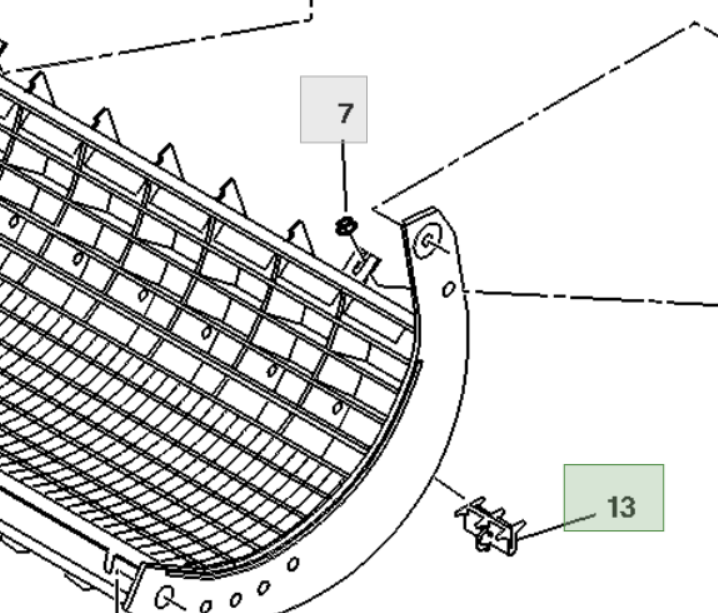 7

13