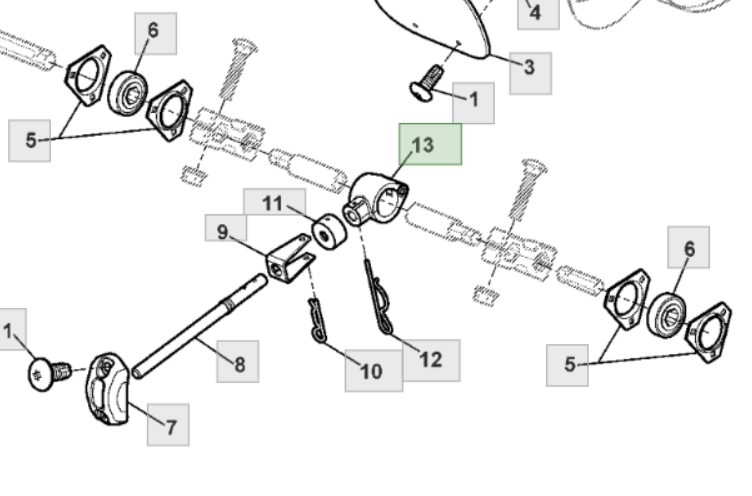 4
6
3
1
5
13
11
9
6
1
8
10
12
5
7