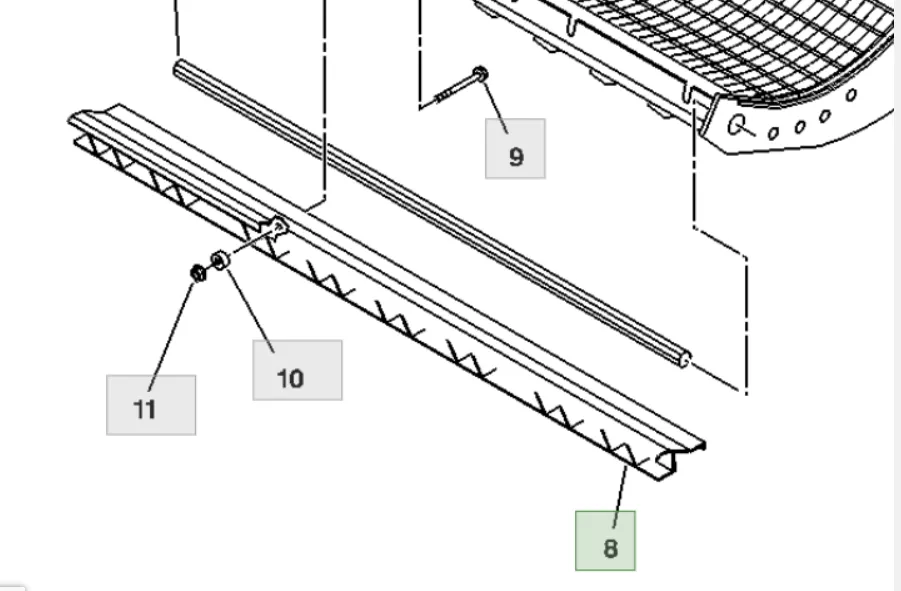 9

10

11

8